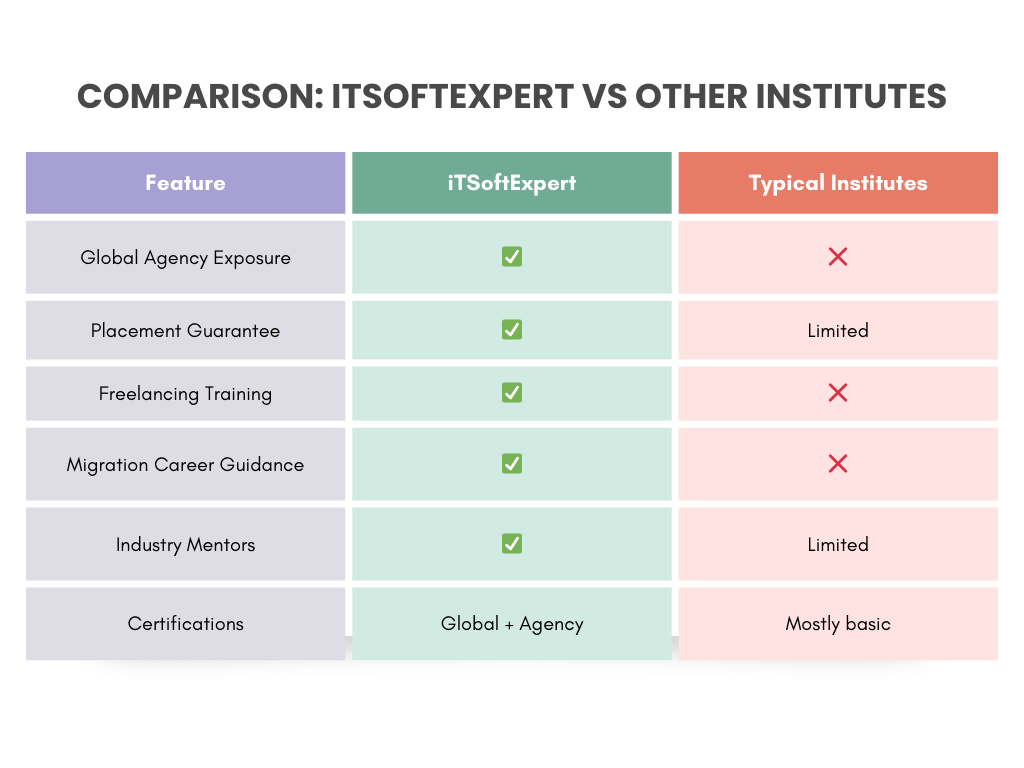 COMPARISON: ITSOFTEXPERT VS OTHER INSTITUTES

| Feature | iTSoftExpert | Typical Institutes |
|---|---|---|
| Global Agency Exposure | ✅ | ❌ |
| Placement Guarantee | ✅ | Limited |
| Freelancing Training | ✅ | ❌ |
| Migration Career Guidance | ✅ | ❌ |
| Industry Mentors | ✅ | Limited |
| Certifications | Global + Agency | Mostly basic |